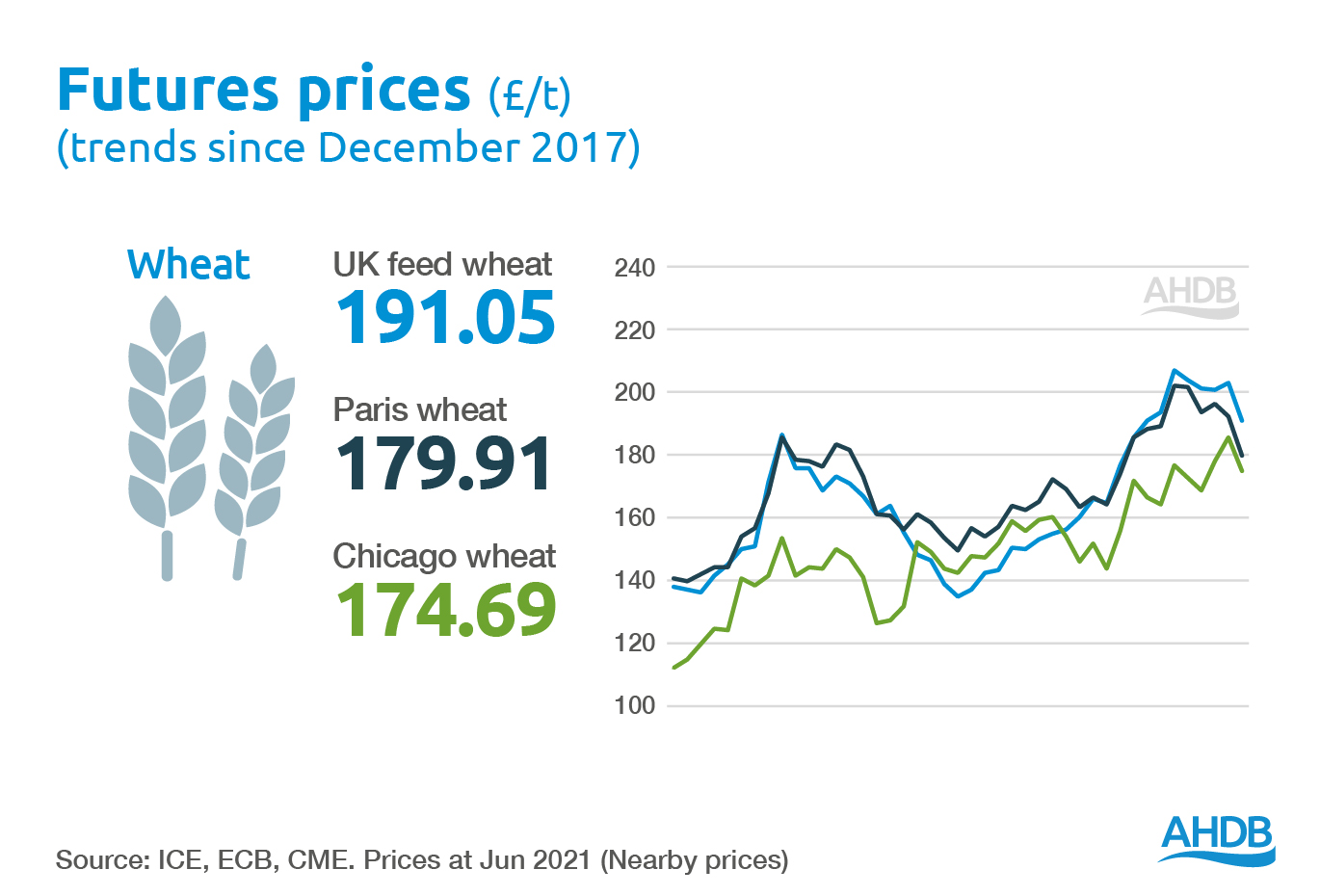 Futures prices (£/t)
(trends since December 2017)

Wheat

UK feed wheat
191.05

Paris wheat
179.91

Chicago wheat
174.69

240
220
200
180
160
140
120
100

AHDB

Source: ICE, ECB, CME. Prices at Jun 2021 (Nearby prices)

AHDB